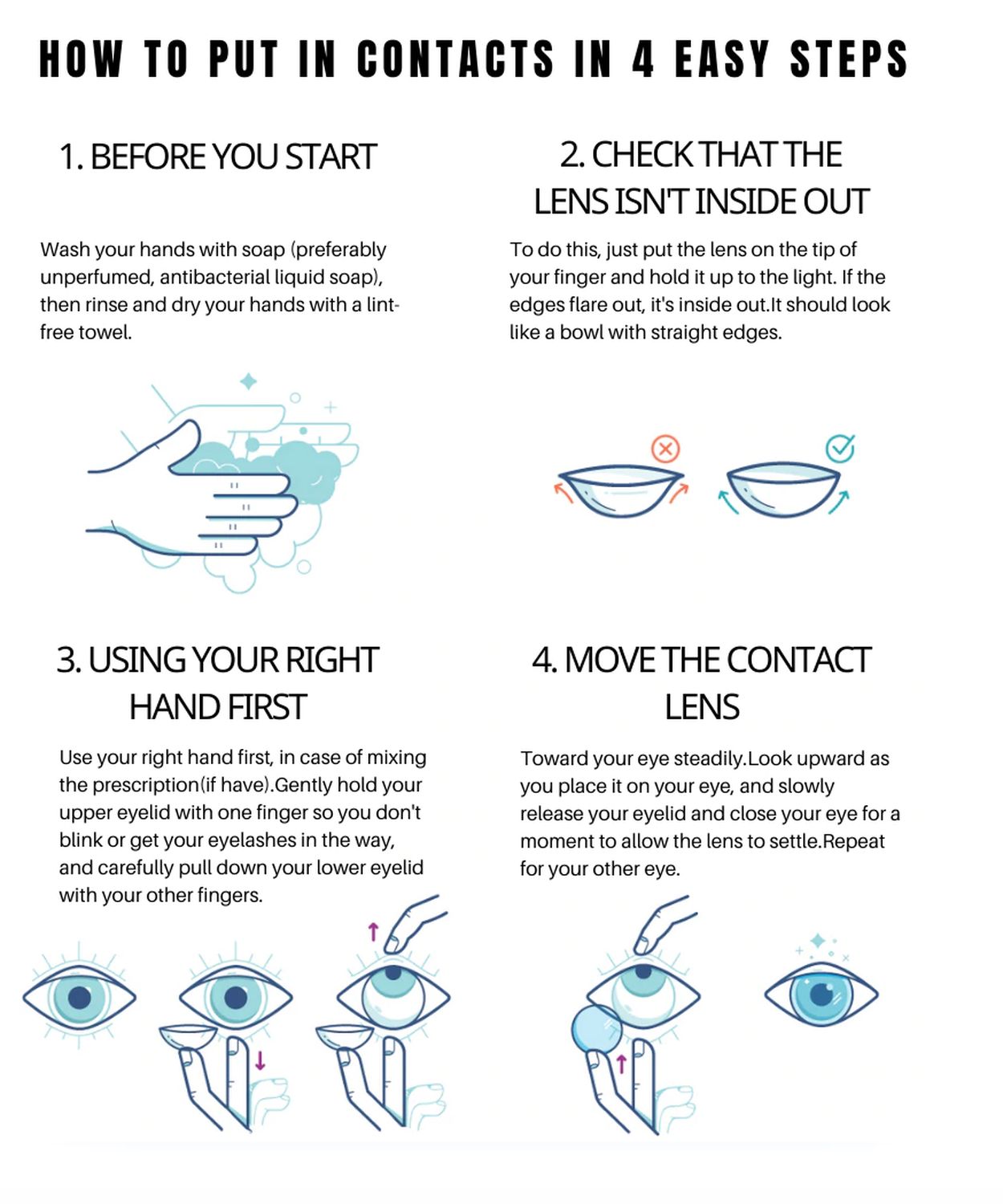 HOW TO PUT IN CONTACTS IN 4 EASY STEPS

1. BEFORE YOU START

Wash your hands with soap (preferably unperfumed, antibacterial liquid soap), then rinse and dry your hands with a lint-free towel.

2. CHECK THAT THE LENS ISN'T INSIDE OUT

To do this, just put the lens on the tip of your finger and hold it up to the light. If the edges flare out, it's inside out.It should look like a bowl with straight edges.

3. USING YOUR RIGHT HAND FIRST

Use your right hand first, in case of mixing the prescription(if have).Gently hold your upper eyelid with one finger so you don't blink or get your eyelashes in the way, and carefully pull down your lower eyelid with your other fingers.

4. MOVE THE CONTACT LENS

Toward your eye steadily.Look upward as you place it on your eye, and slowly release your eyelid and close your eye for a moment to allow the lens to settle.Repeat for your other eye.