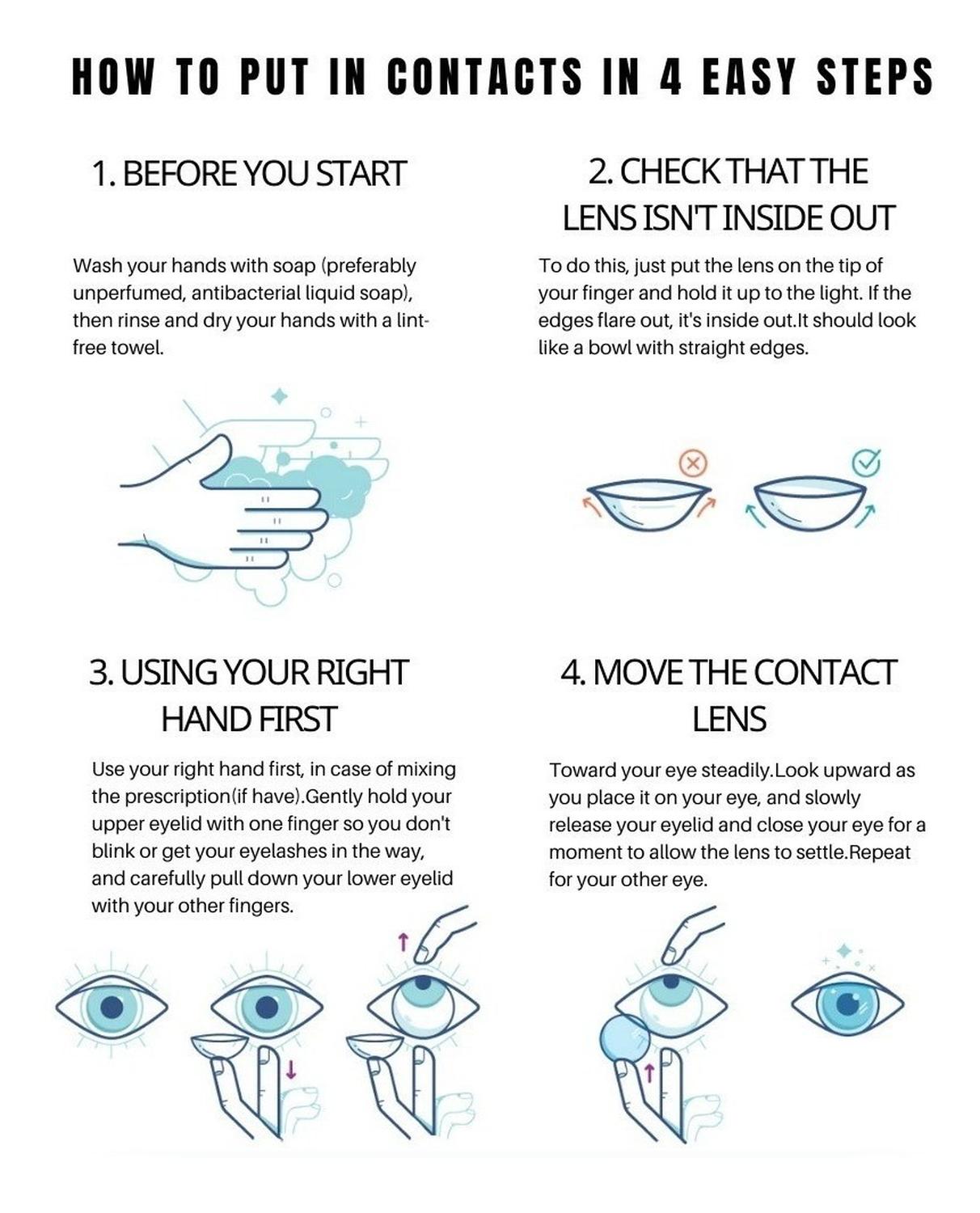 HOW TO PUT IN CONTACTS IN 4 EASY STEPS

1. BEFORE YOU START

Wash your hands with soap (preferably unperfumed, antibacterial liquid soap), then rinse and dry your hands with a lint-free towel.

2. CHECK THAT THE LENS ISN'T INSIDE OUT

To do this, just put the lens on the tip of your finger and hold it up to the light. If the edges flare out, it's inside out.It should look like a bowl with straight edges.

3. USING YOUR RIGHT HAND FIRST

Use your right hand first, in case of mixing the prescription(if have).Gently hold your upper eyelid with one finger so you don't blink or get your eyelashes in the way, and carefully pull down your lower eyelid with your other fingers.

4. MOVE THE CONTACT LENS

Toward your eye steadily.Look upward as you place it on your eye, and slowly release your eyelid and close your eye for a moment to allow the lens to settle.Repeat for your other eye.