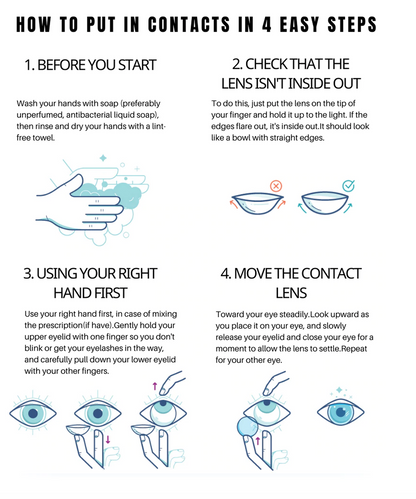 HOW TO PUT IN CONTACTS IN 4 EASY STEPS

1. BEFORE YOU START

Wash your hands with soap (preferably unperfumed, antibacterial liquid soap), then rinse and dry your hands with a lint-free towel.

2. CHECK THAT THE LENS ISN'T INSIDE OUT

To do this, just put the lens on the tip of your finger and hold it up to the light. If the edges flare out, it's inside out.It should look like a bowl with straight edges.

3. USING YOUR RIGHT HAND FIRST

Use your right hand first, in case of mixing the prescription(if have).Gently hold your upper eyelid with one finger so you don't blink or get your eyelashes in the way, and carefully pull down your lower eyelid with your other fingers.

4. MOVE THE CONTACT LENS

Toward your eye steadily.Look upward as you place it on your eye, and slowly release your eyelid and close your eye for a moment to allow the lens to settle.Repeat for your other eye.